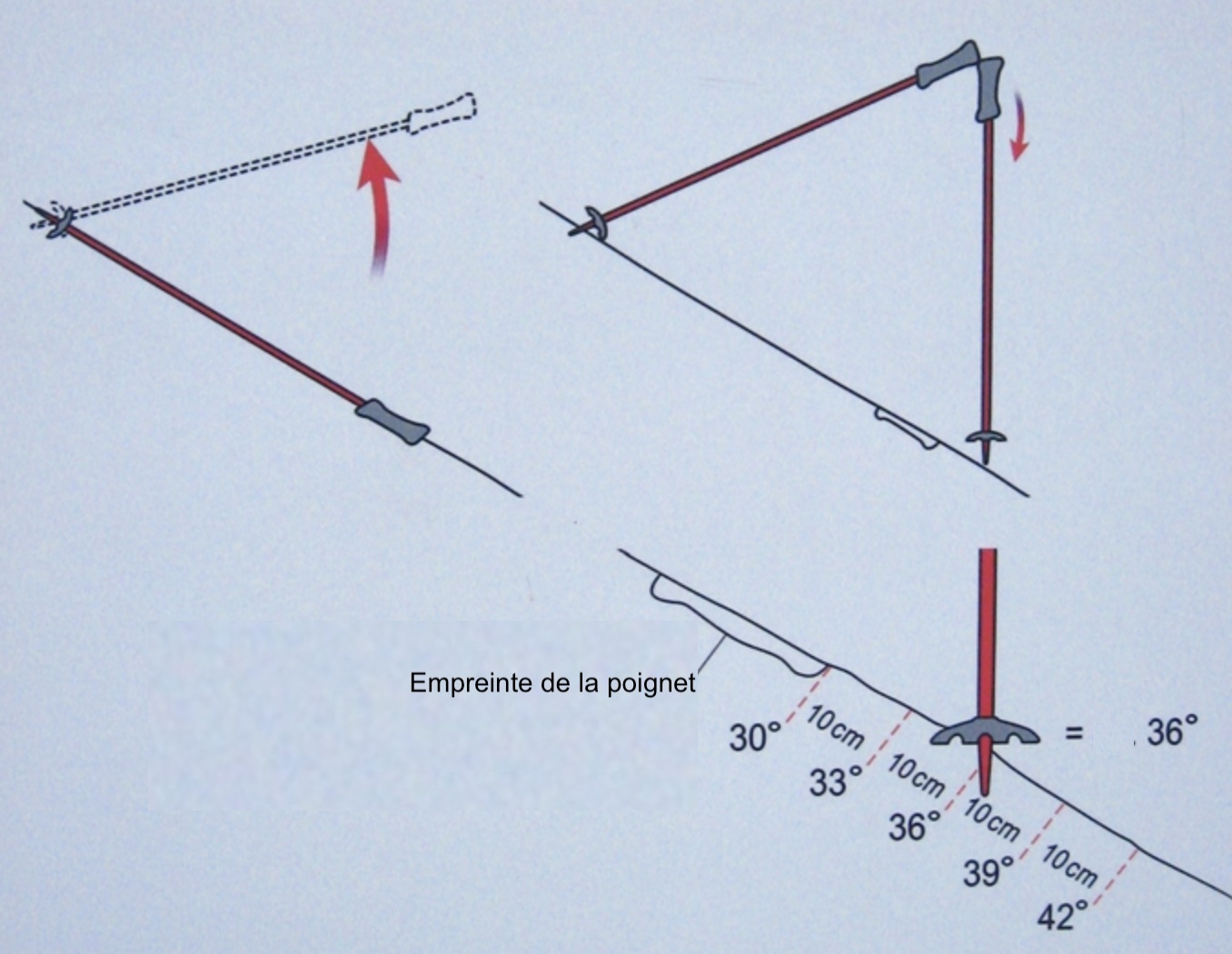 Empreinte de la poignet

30°
10cm
33°
10cm
36°
10cm
39°
10cm
42°

= 36°